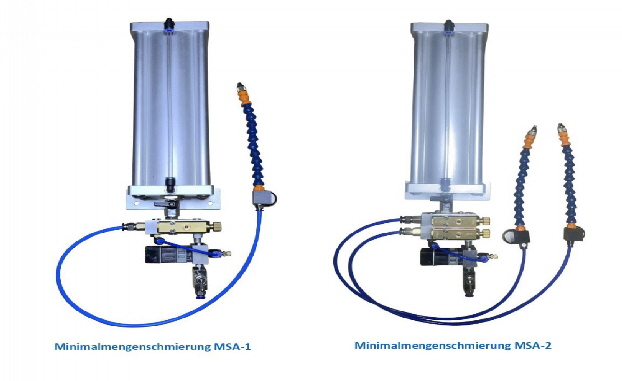 Minimalmengenschmierung MSA-1

Minimalmengenschmierung MSA-2